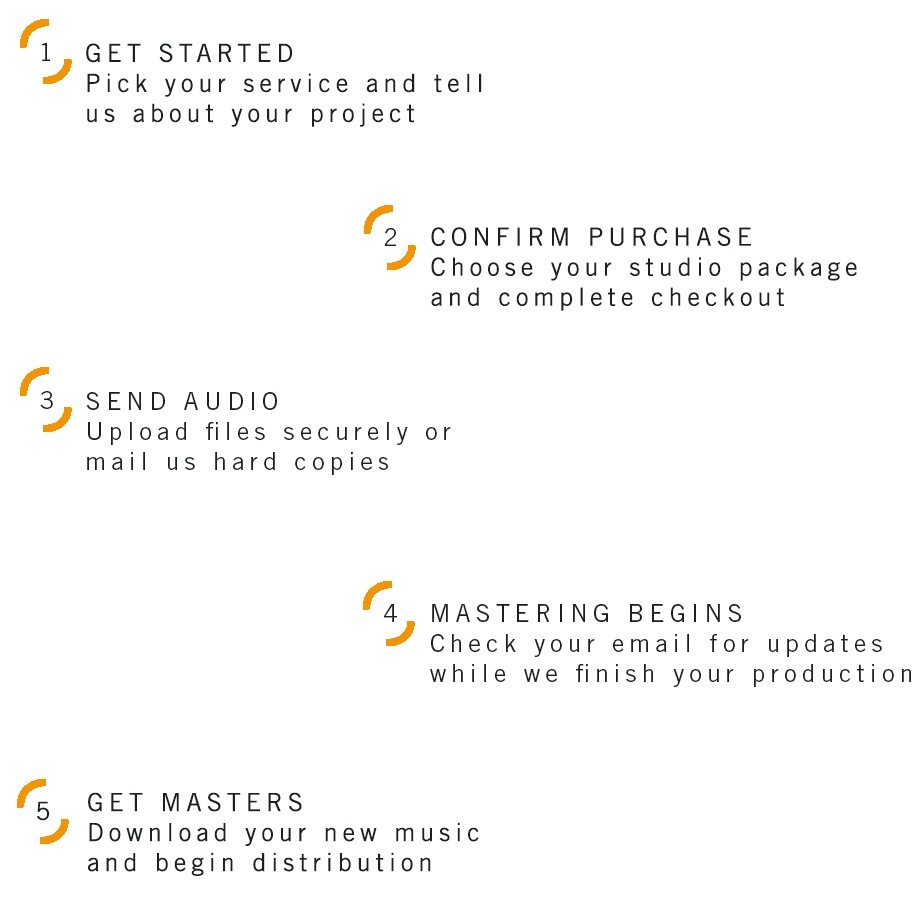 1 GET STARTED
Pick your service and tell us about your project

2 CONFIRM PURCHASE
Choose your studio package and complete checkout

3 SEND AUDIO
Upload files securely or mail us hard copies

4 MASTERING BEGINS
Check your email for updates while we finish your production

5 GET MASTERS
Download your new music and begin distribution